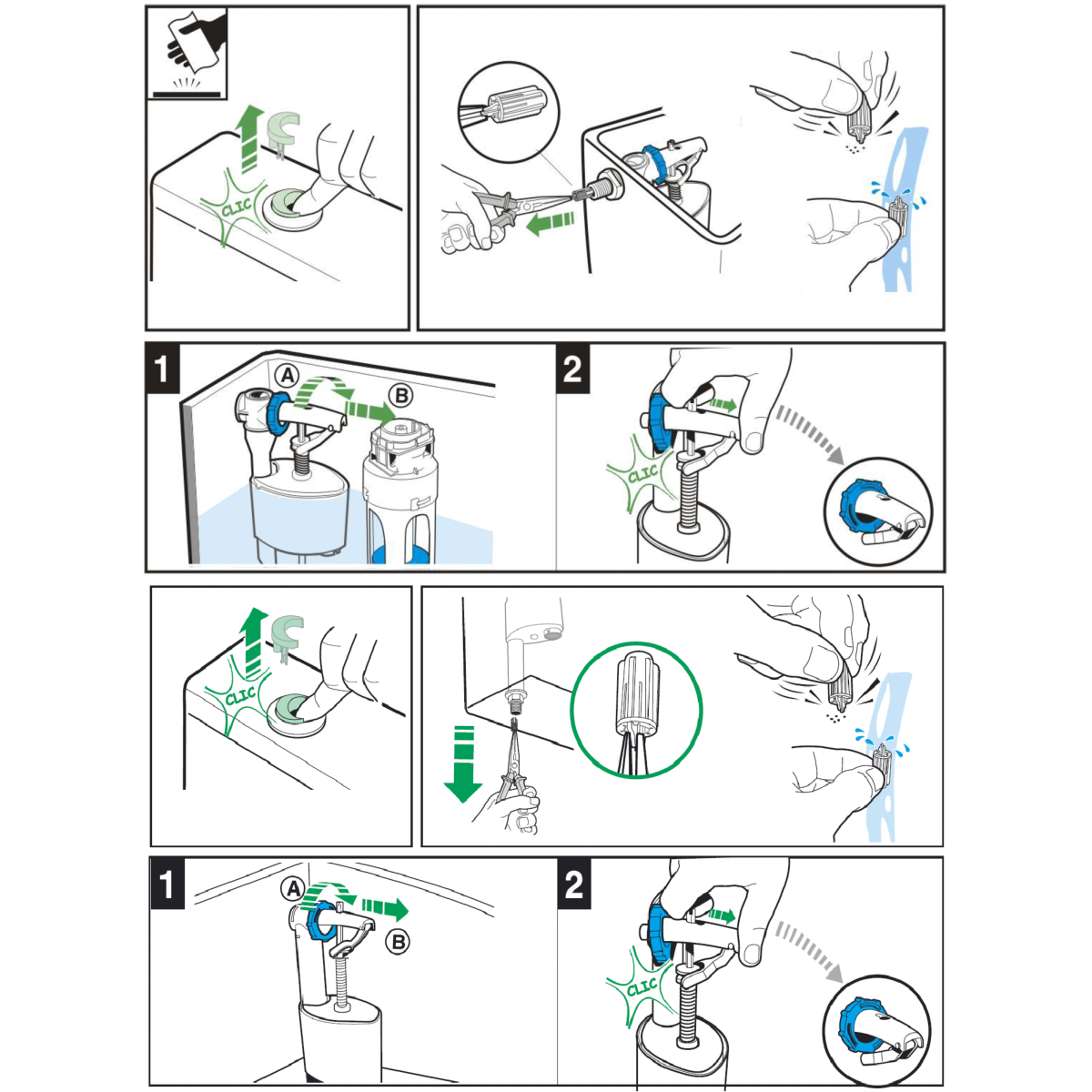 CLIC

1
A
B

2
CLIC

CLIC

1
A
B

2
CLIC