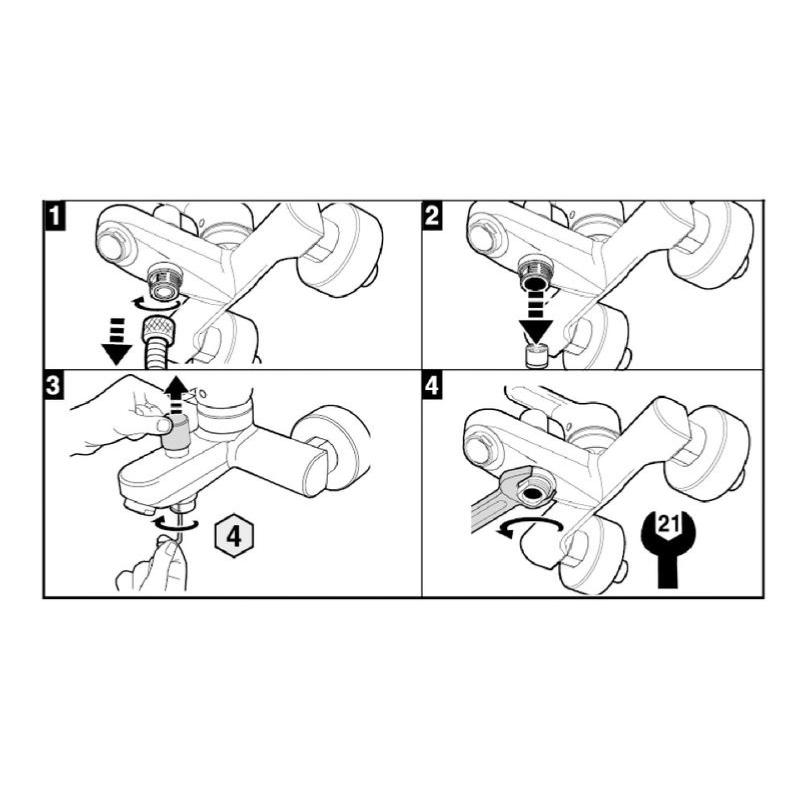 1
2
3
4
4
21