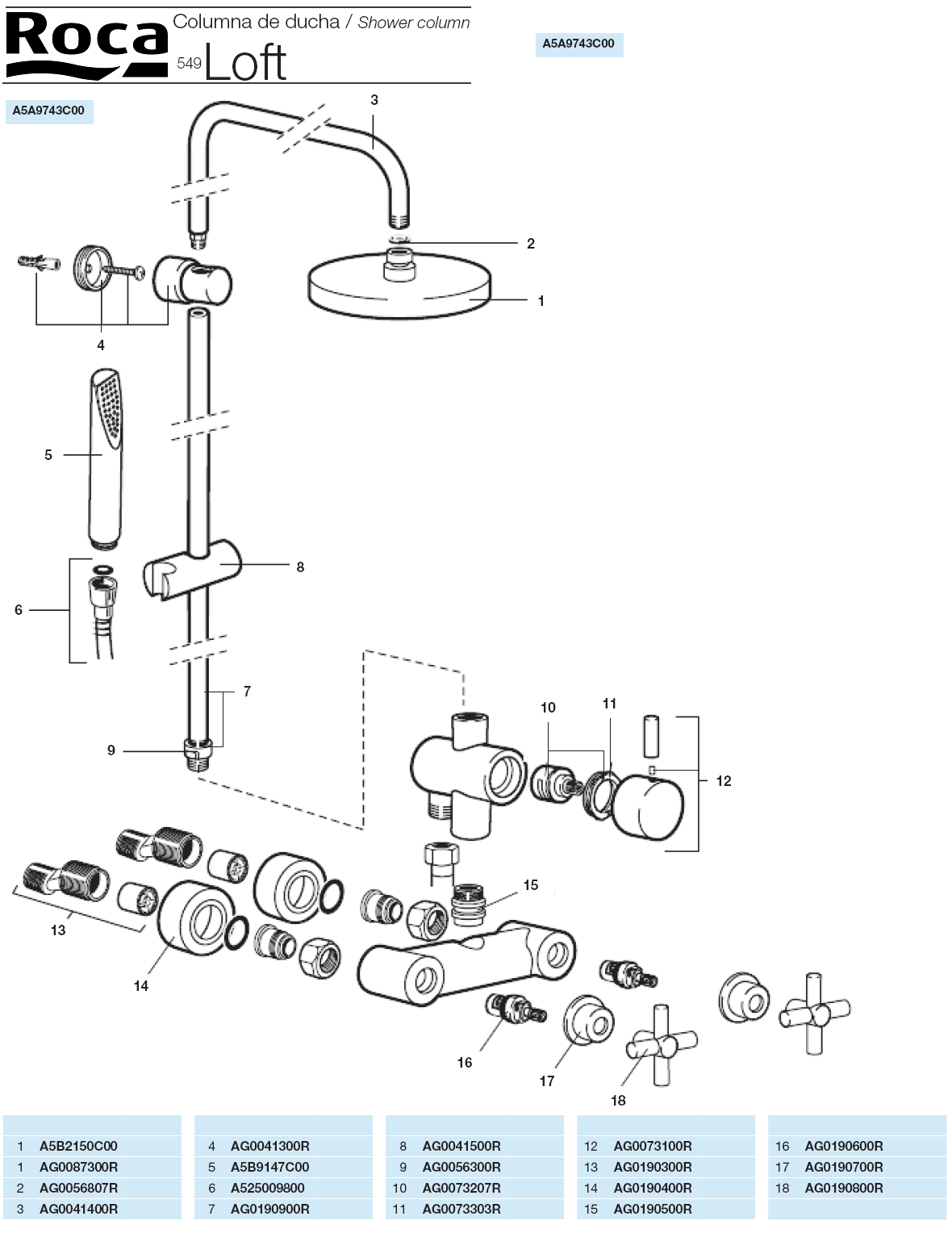 Roca Columna de ducha / Shower column
549 Loft

A5A9743C00

A5A9743C00

3
2
1
4
5
8
6
7
9
10
11
12
15
13
14
16
17
18

| | |
|---|---|
| 1 | A5B2150C00 |
| 1 | AG0087300R |
| 2 | AG0056807R |
| 3 | AG0041400R |

| | |
|---|---|
| 4 | AG0041300R |
| 5 | A5B9147C00 |
| 6 | A525009800 |
| 7 | AG0190900R |

| | |
|---|---|
| 8 | AG0041500R |
| 9 | AG0056300R |
| 10 | AG0073207R |
| 11 | AG0073303R |

| | |
|---|---|
| 12 | AG0073100R |
| 13 | AG0190300R |
| 14 | AG0190400R |
| 15 | AG0190500R |

| | |
|---|---|
| 16 | AG0190600R |
| 17 | AG0190700R |
| 18 | AG0190800R |