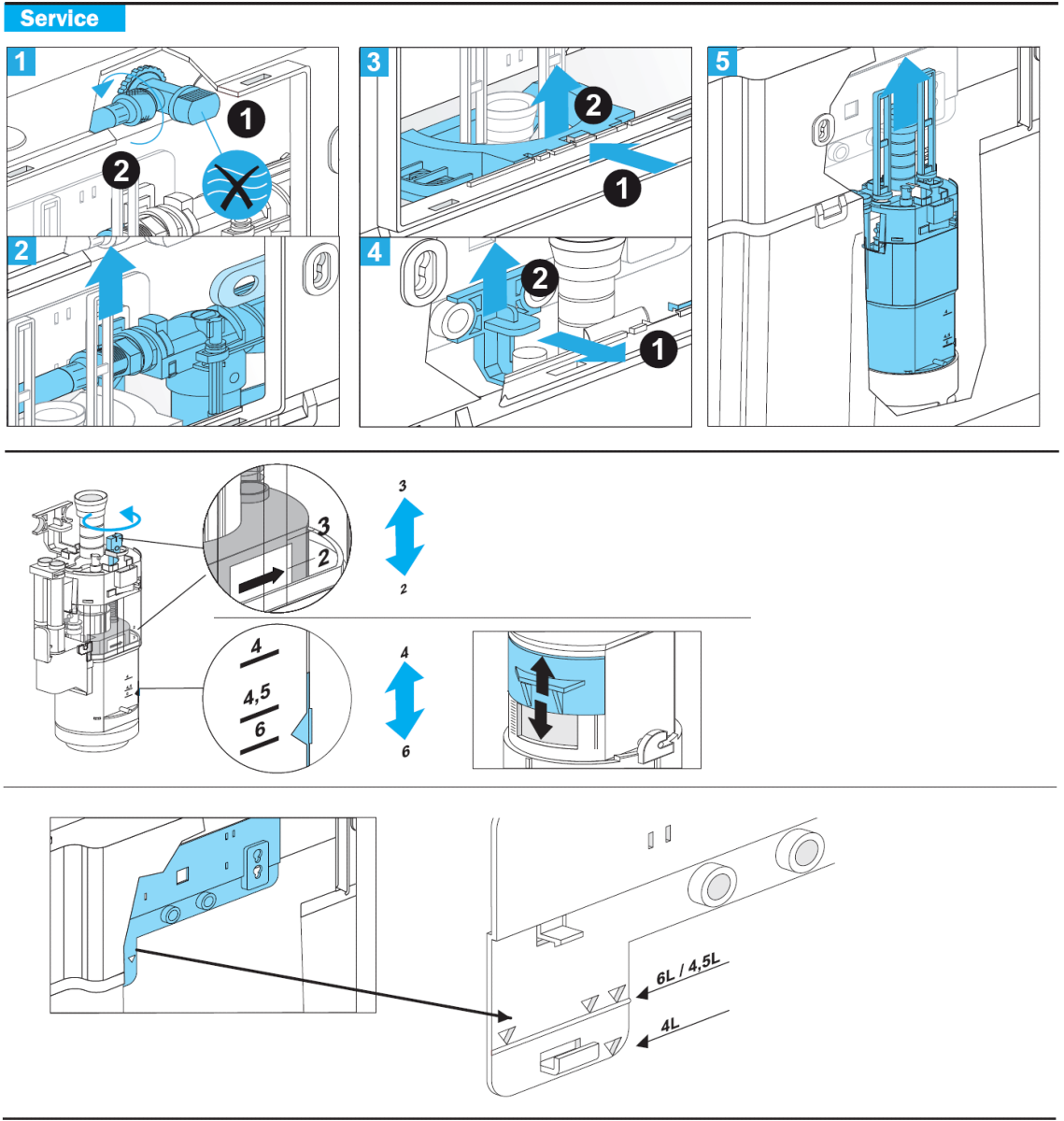 Service

1

1

2

2

3

2

1

4

2

1

5

3

2

3

2

4

4,5

6

4

6

6L / 4,5L

4L