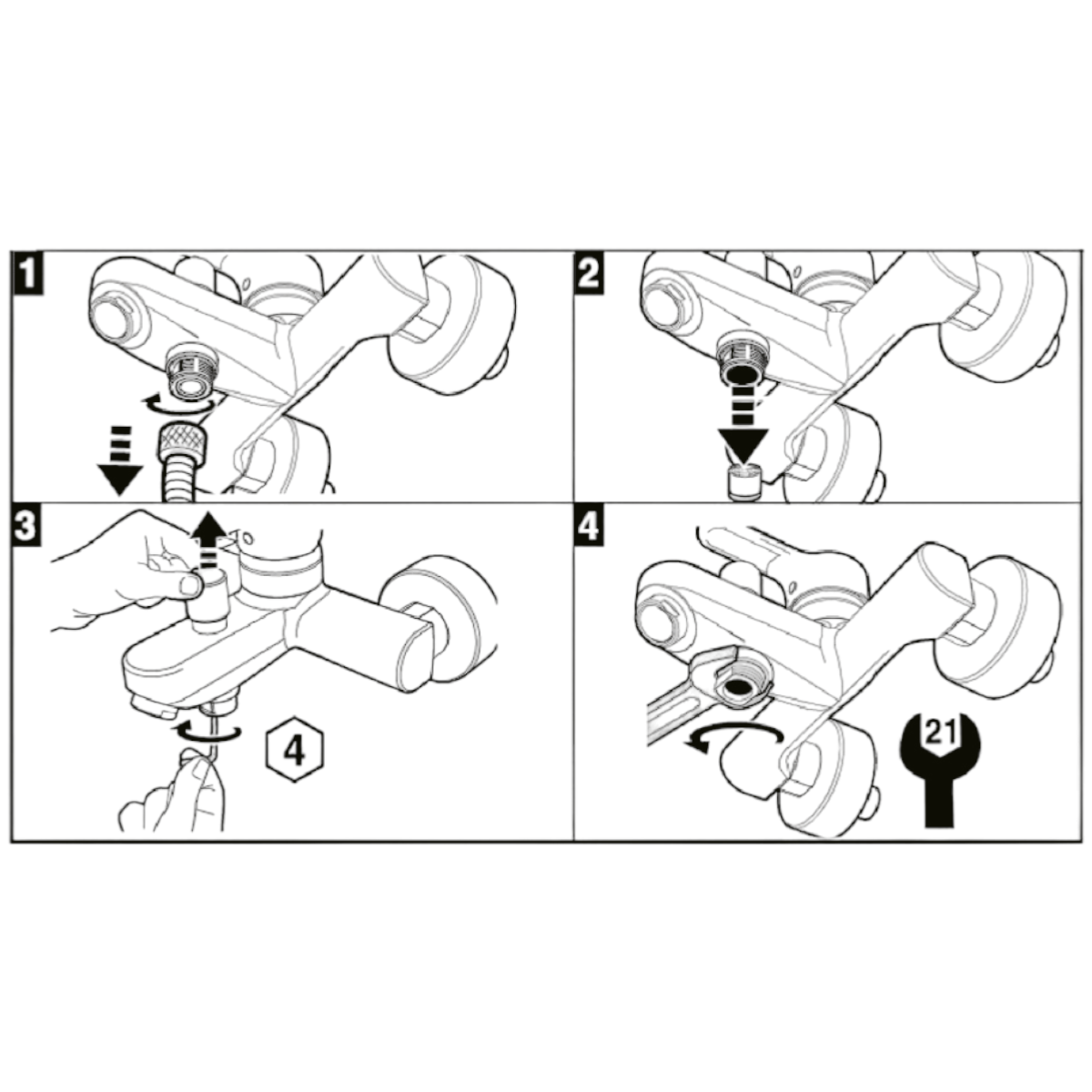 1

2

3

4

4

21