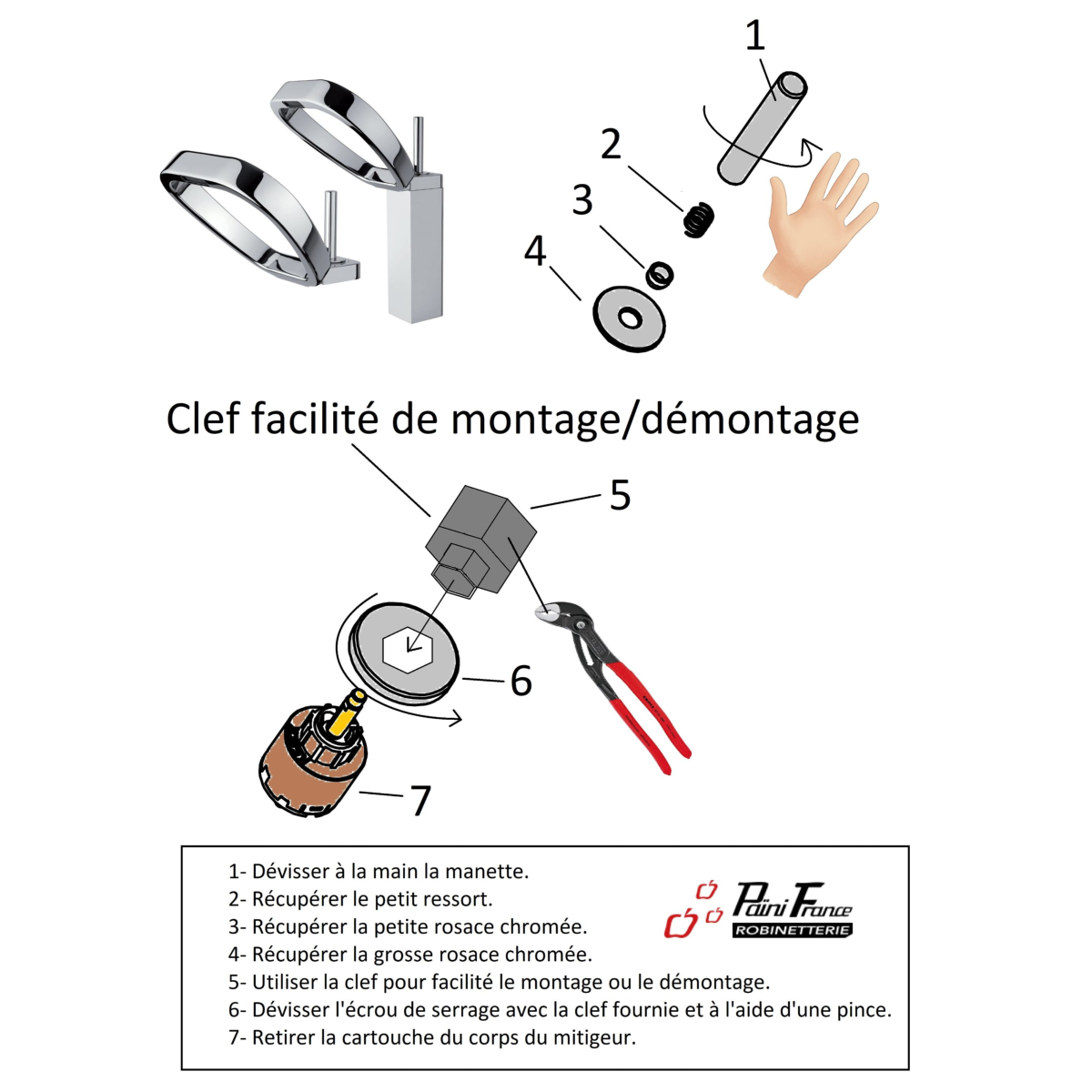 1
2
3
4

Clef facilité de montage/démontage

5
6
7

1- Dévisser à la main la manette.
2- Récupérer le petit ressort.
3- Récupérer la petite rosace chromée.
4- Récupérer la grosse rosace chromée.
5- Utiliser la clef pour facilité le montage ou le démontage.
6- Dévisser l'écrou de serrage avec la clef fournie et à l'aide d'une pince.
7- Retirer la cartouche du corps du mitigeur.

Paini France
ROBINETTERIE