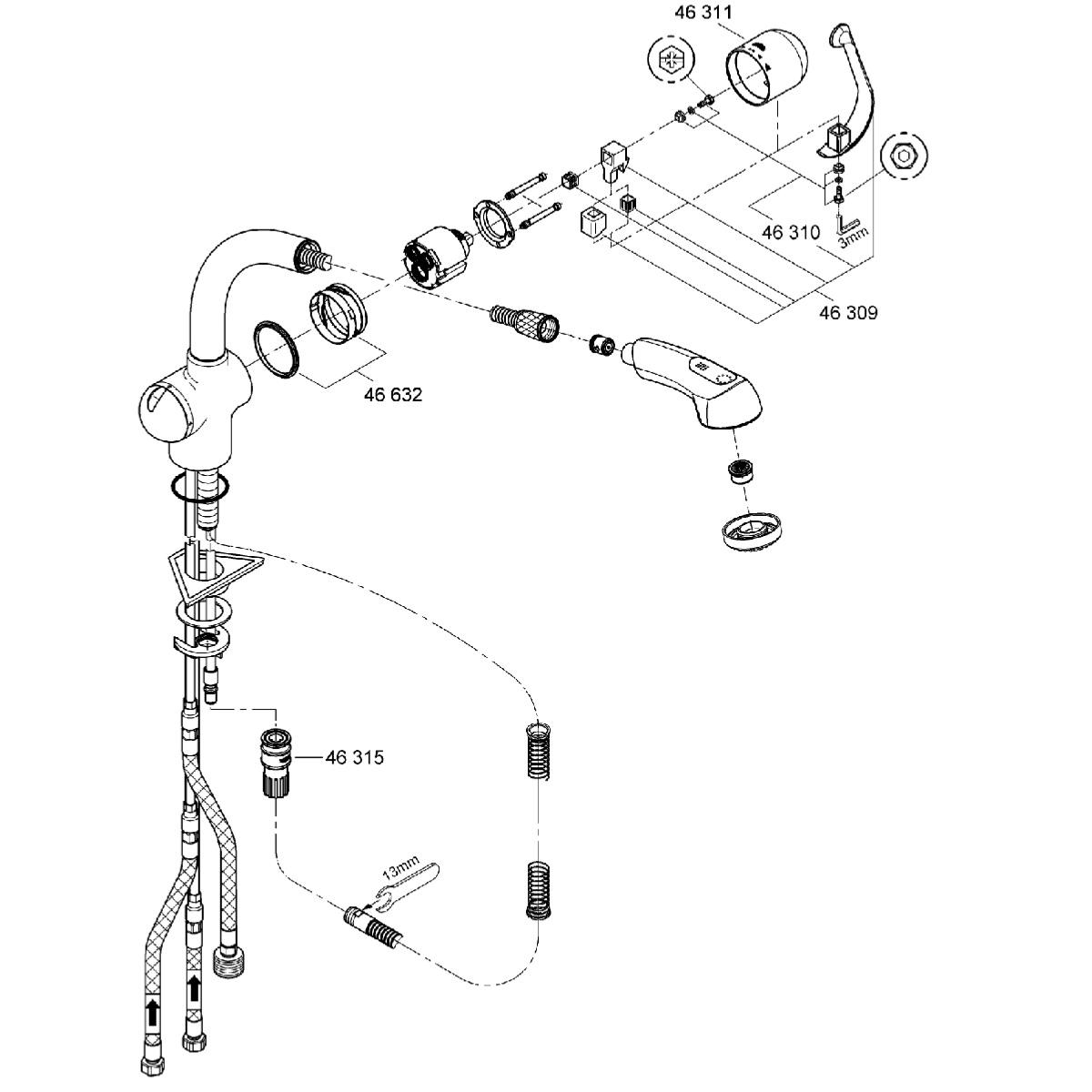 46 311

46 310

3mm

46 309

46 632

46 315

13mm