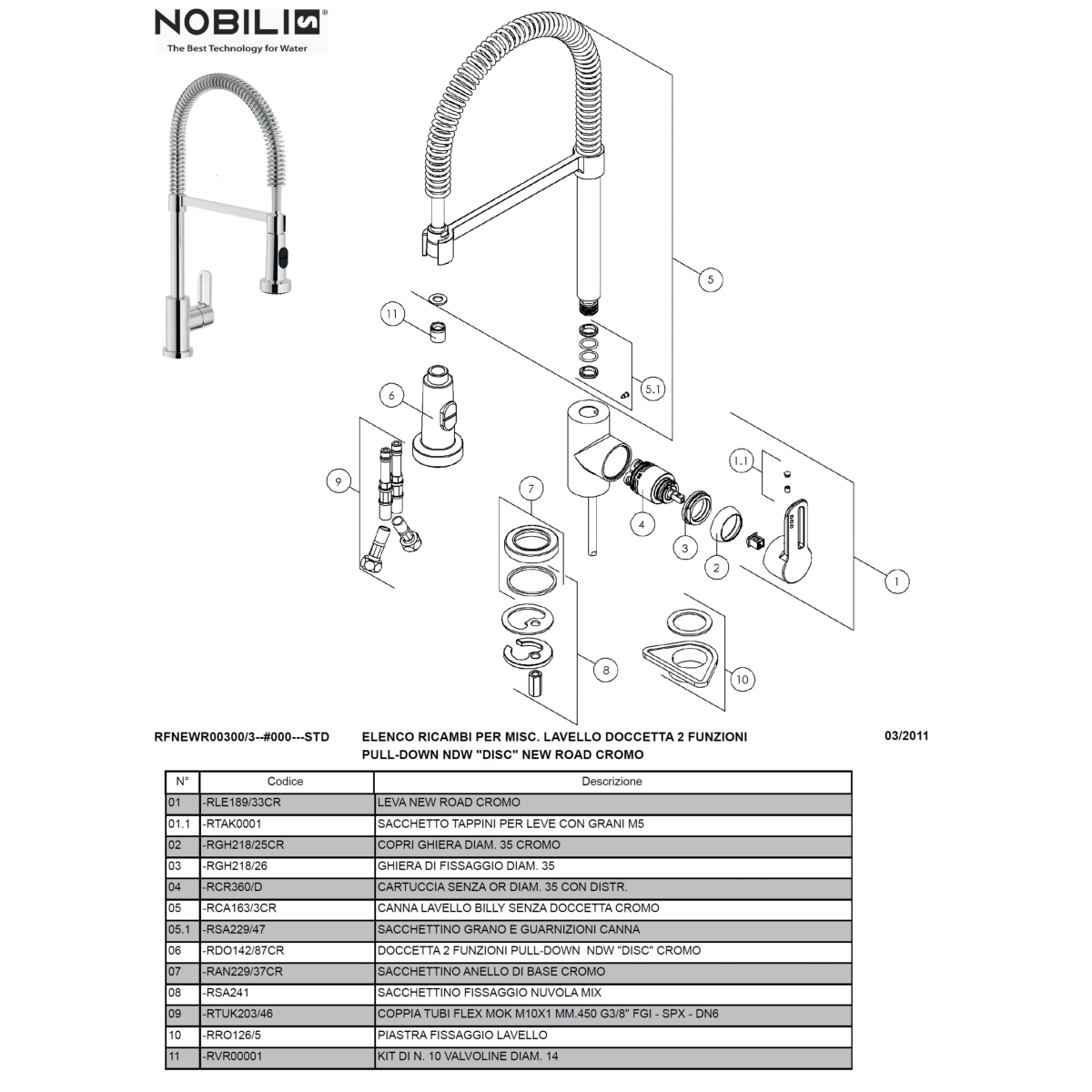 NOBILI®
The Best Technology for Water

5

11

5.1

6

1.1

9

7

4

3

2

1

8

10

RFNEWR00300/3--#000---STD

ELENCO RICAMBI PER MISC. LAVELLO DOCCETTA 2 FUNZIONI PULL-DOWN NDW "DISC" NEW ROAD CROMO

03/2011

| N° | Codice | Descrizione |
|---|---|---|
| 01 | -RLE189/33CR | LEVA NEW ROAD CROMO |
| 01.1 | -RTAK0001 | SACCHETTO TAPPINI PER LEVE CON GRANI M5 |
| 02 | -RGH218/25CR | COPRI GHIERA DIAM. 35 CROMO |
| 03 | -RGH218/26 | GHIERA DI FISSAGGIO DIAM. 35 |
| 04 | -RCR360/D | CARTUCCIA SENZA OR DIAM. 35 CON DISTR. |
| 05 | -RCA163/3CR | CANNA LAVELLO BILLY SENZA DOCCETTA CROMO |
| 05.1 | -RSA229/47 | SACCHETTINO GRANO E GUARNIZIONI CANNA |
| 06 | -RDO142/87CR | DOCCETTA 2 FUNZIONI PULL-DOWN NDW "DISC" CROMO |
| 07 | -RAN229/37CR | SACCHETTINO ANELLO DI BASE CROMO |
| 08 | -RSA241 | SACCHETTINO FISSAGGIO NUVOLA MIX |
| 09 | -RTUK203/46 | COPPIA TUBI FLEX MOK M10X1 MM.450 G3/8" FGI - SPX - DN6 |
| 10 | -RRO126/5 | PIASTRA FISSAGGIO LAVELLO |
| 11 | -RVR00001 | KIT DI N. 10 VALVOLINE DIAM. 14 |