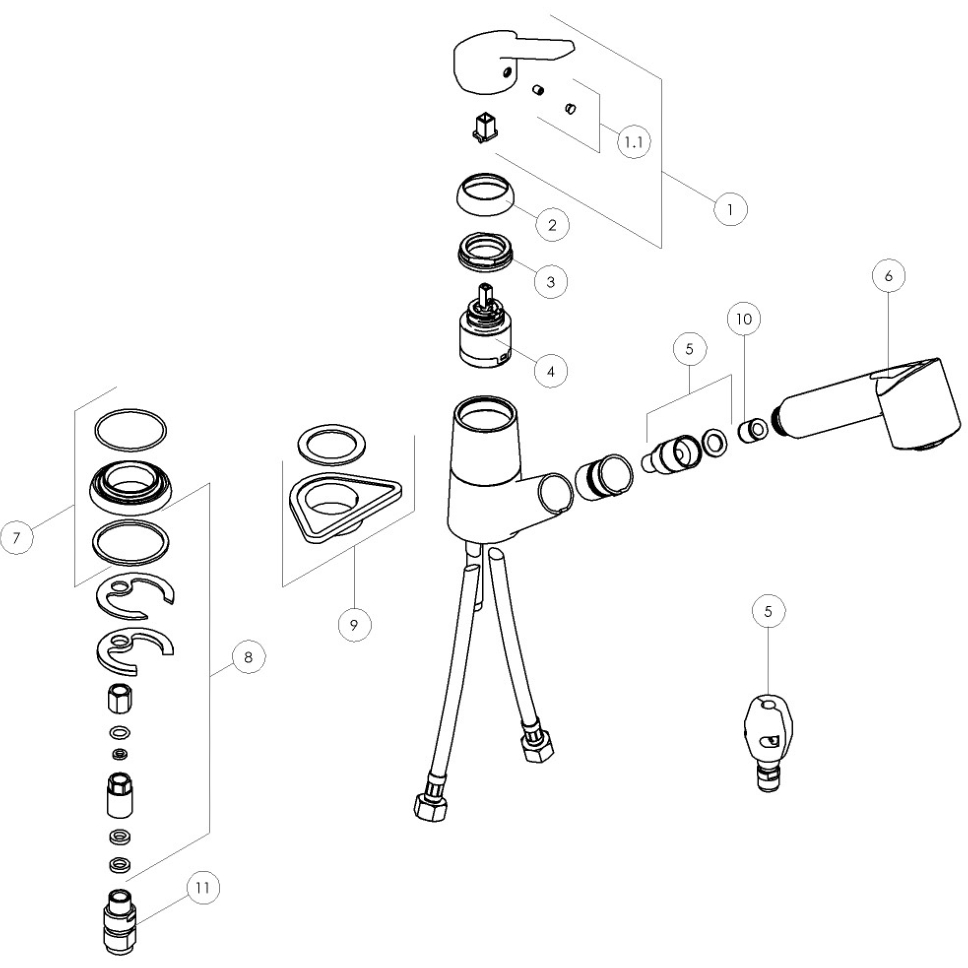 1.1
1
2
3
4
6
10
5
7
9
8
5
11