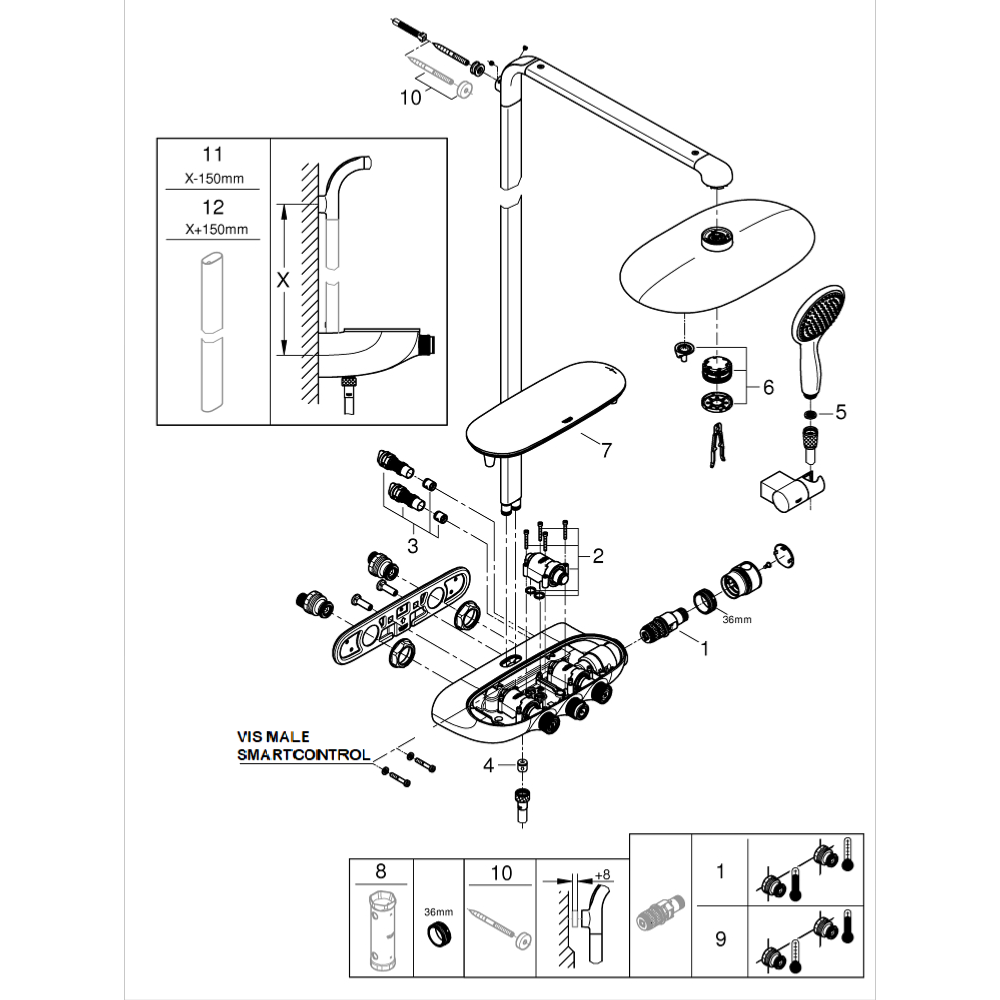 10

11
X-150mm
12
X+150mm
X

6
5
7
3
2
36mm
1
VIS MALE
SMARTCONTROL
4

8
36mm
10
+8
1
9