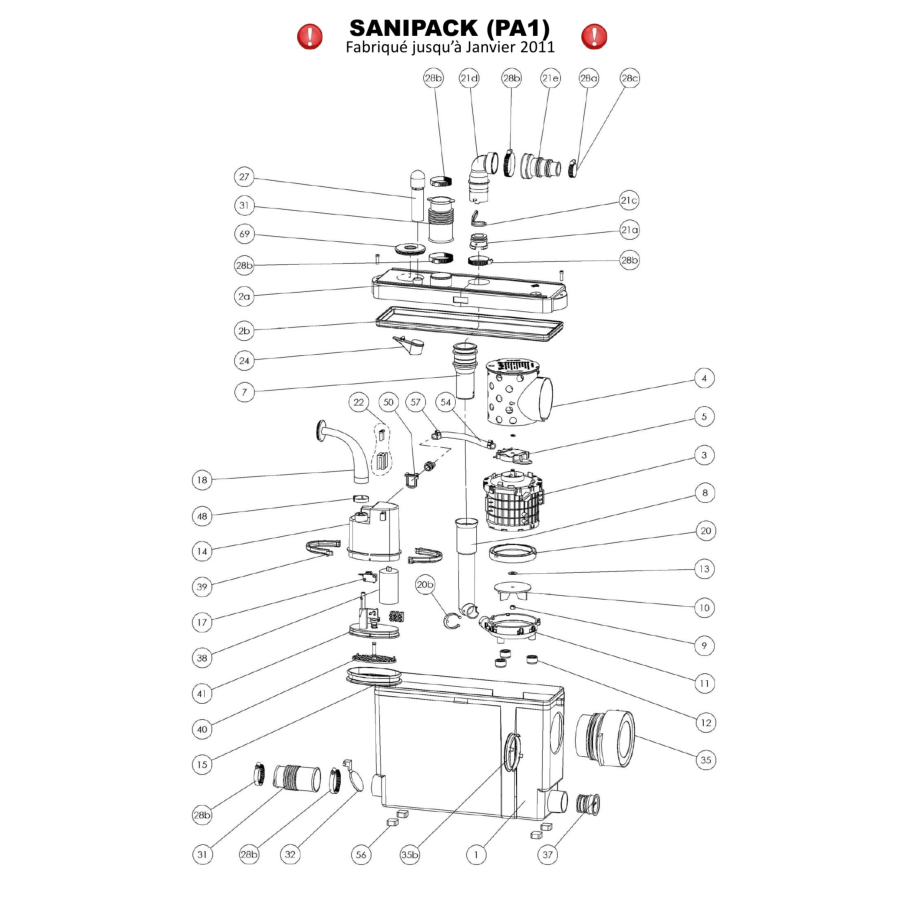 SANIPACK (PA1)
Fabriqué jusqu'à Janvier 2011

28b 21d 28b 21e 28a 28c

27
31
69
28b
2a
2b
24
7
21c
21a
28b
4
5
3
8
20
13
10
9
11
12
35
22 50 57 54
18
48
14
39
17
38
41
40
15
20b
28b
31
28b
32
56
35b
1
37