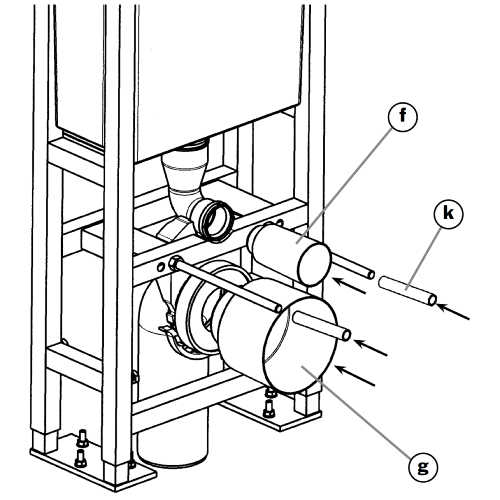 f
k
g