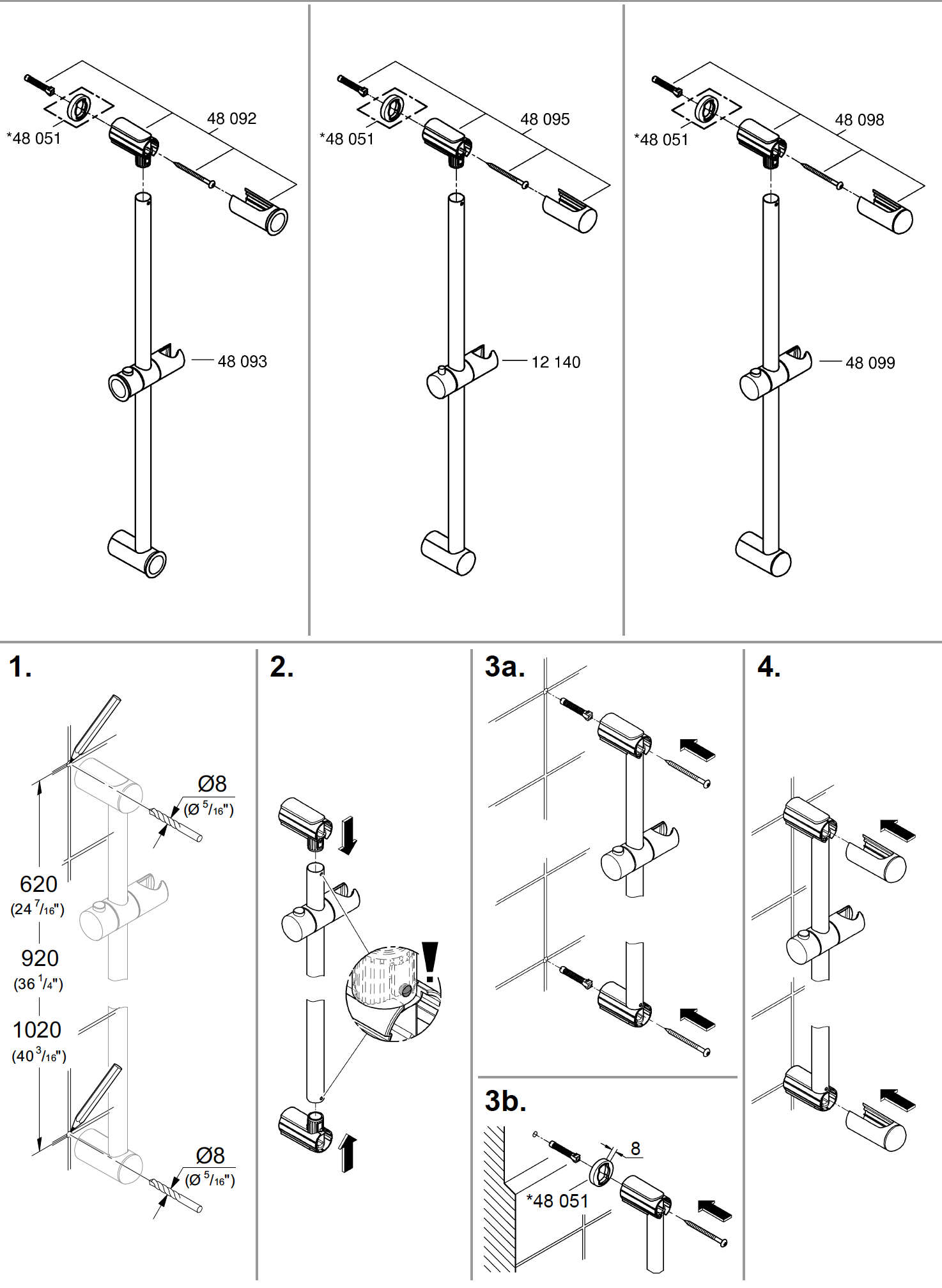 *48 051
48 092
48 093

*48 051
48 095
12 140

*48 051
48 098
48 099

1.
Ø8
(Ø $^{5}/_{16}$")
620
(24 $^{7}/_{16}$")
920
(36 $^{1}/_{4}$")
1020
(40 $^{3}/_{16}$")
Ø8
(Ø $^{5}/_{16}$")

2.
!

3a.

3b.
8
*48 051

4.