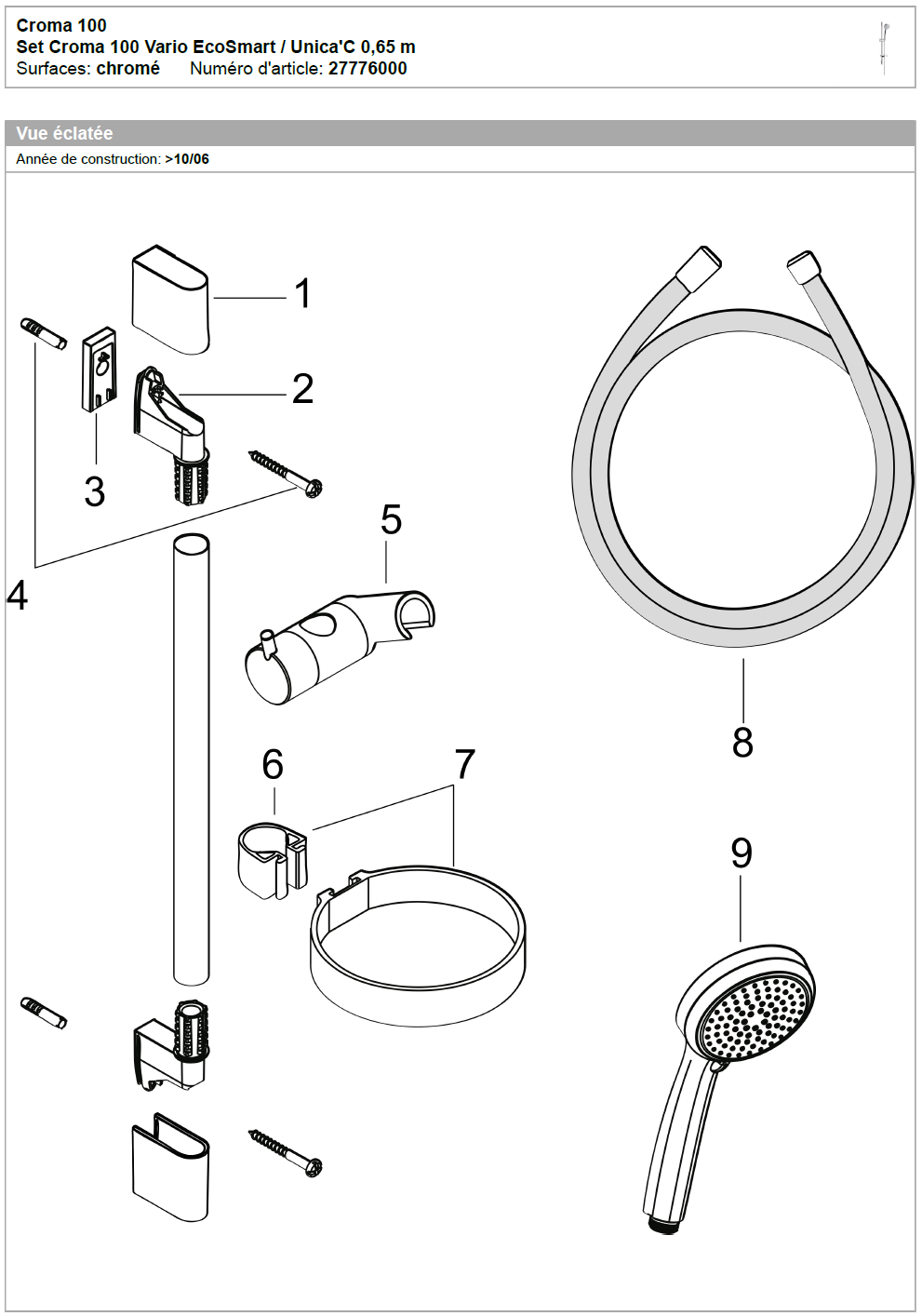 Croma 100
Set Croma 100 Vario EcoSmart / Unica'C 0,65 m
Surfaces: chromé Numéro d'article: 27776000

Vue éclatée
Année de construction: >10/06

1
2
3
4
5
6
7
8
9