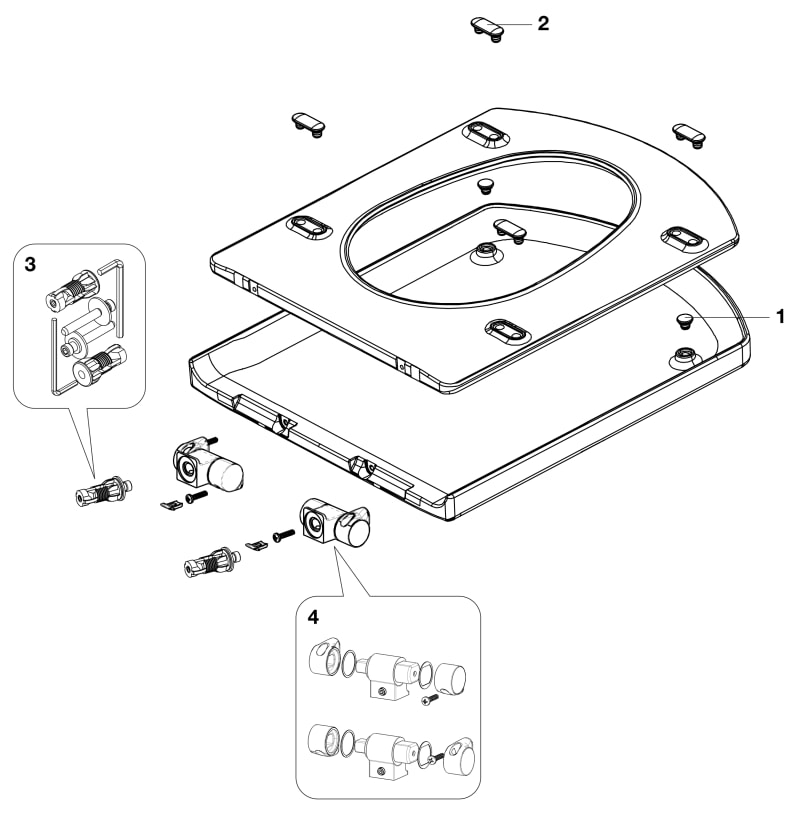 2

3

1

4