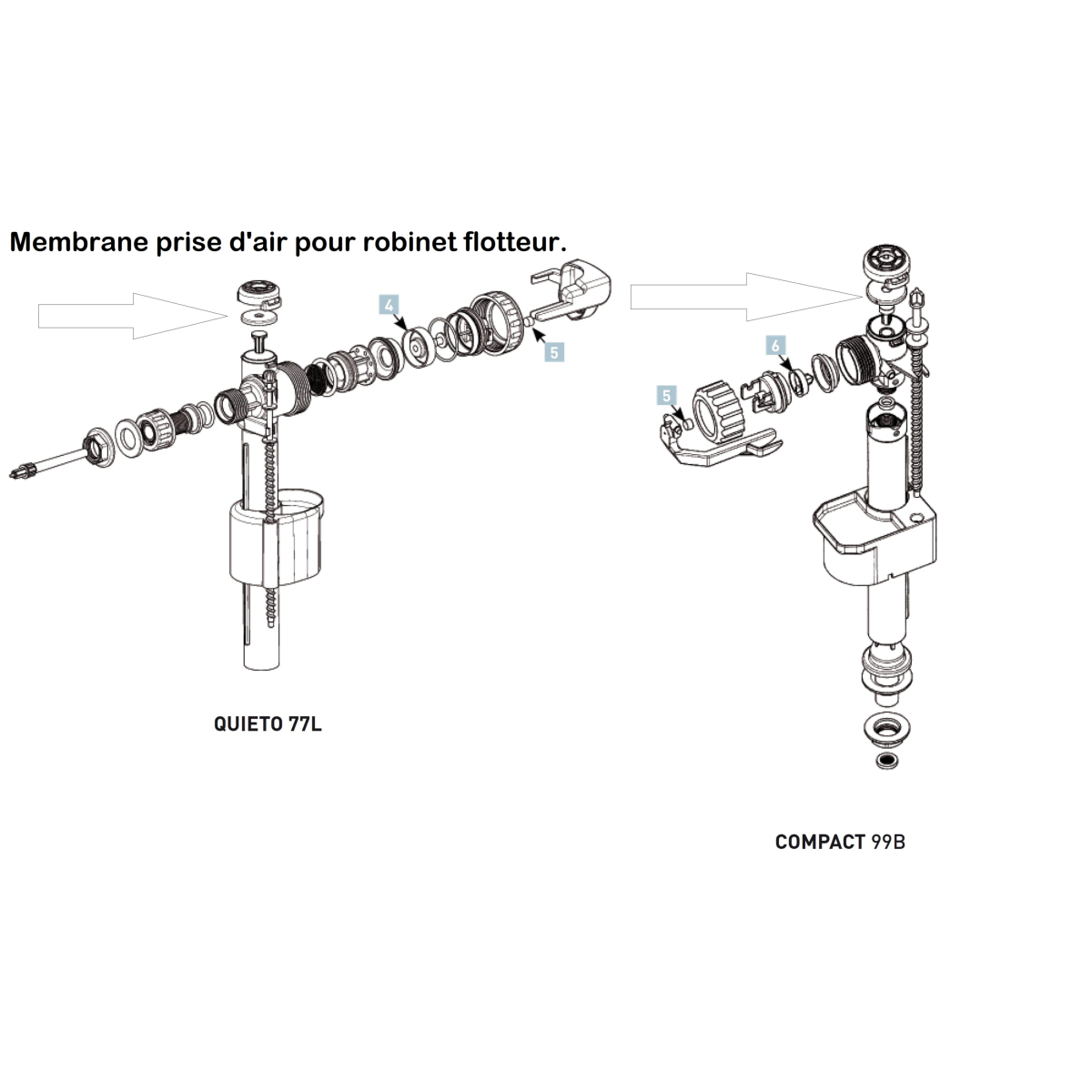 Membrane prise d'air pour robinet flotteur.

4

5

6

5

QUIETO 77L

COMPACT 99B