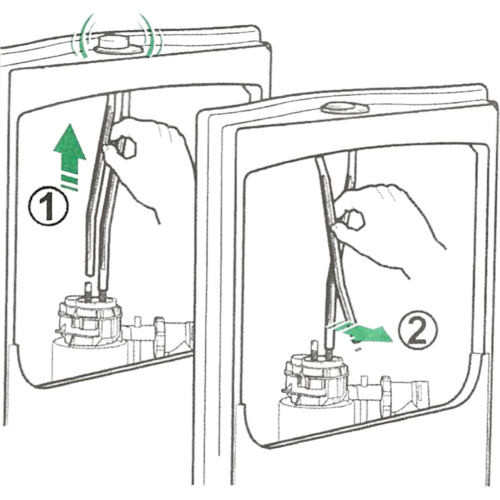 1

2