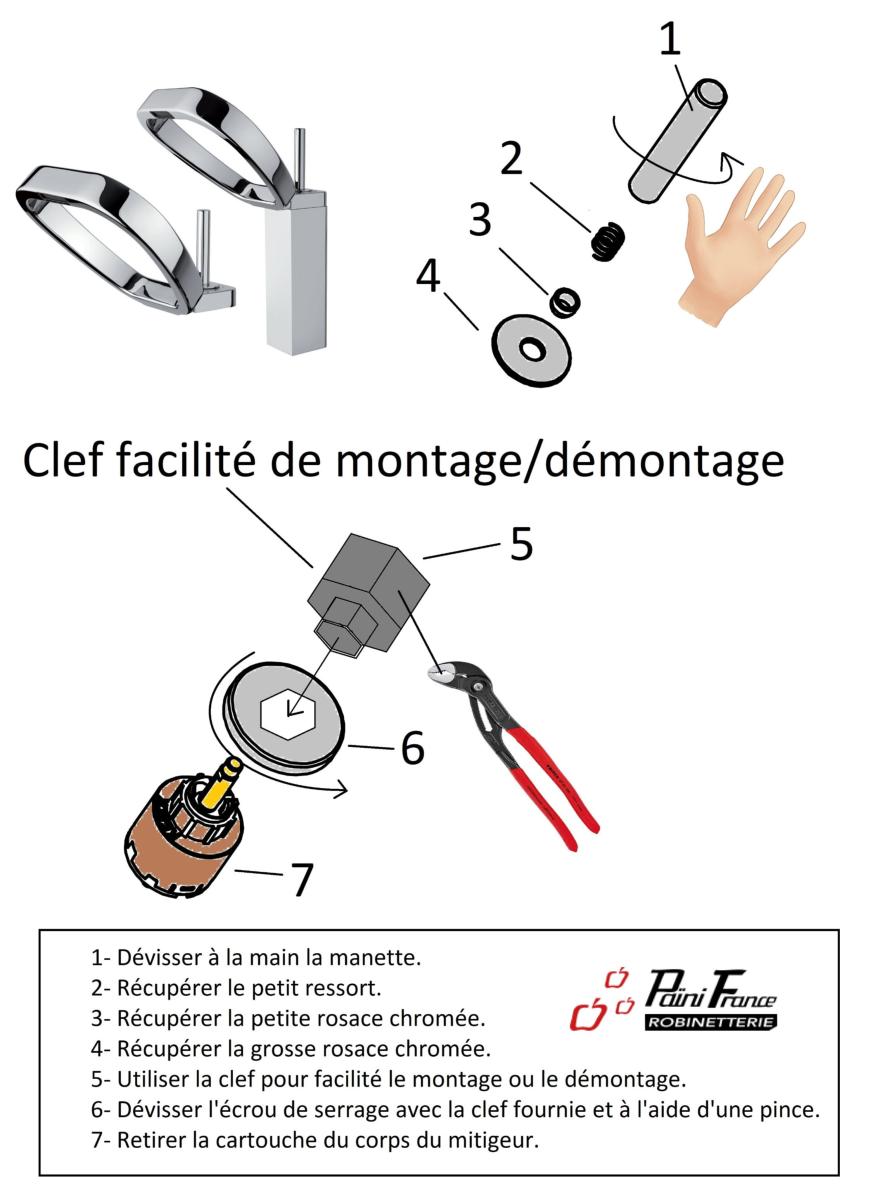 1

2

3

4

Clef facilité de montage/démontage

5

6

7

1- Dévisser à la main la manette.
2- Récupérer le petit ressort.
3- Récupérer la petite rosace chromée.
4- Récupérer la grosse rosace chromée.
5- Utiliser la clef pour facilité le montage ou le démontage.
6- Dévisser l'écrou de serrage avec la clef fournie et à l'aide d'une pince.
7- Retirer la cartouche du corps du mitigeur.

Paini France
ROBINETTERIE