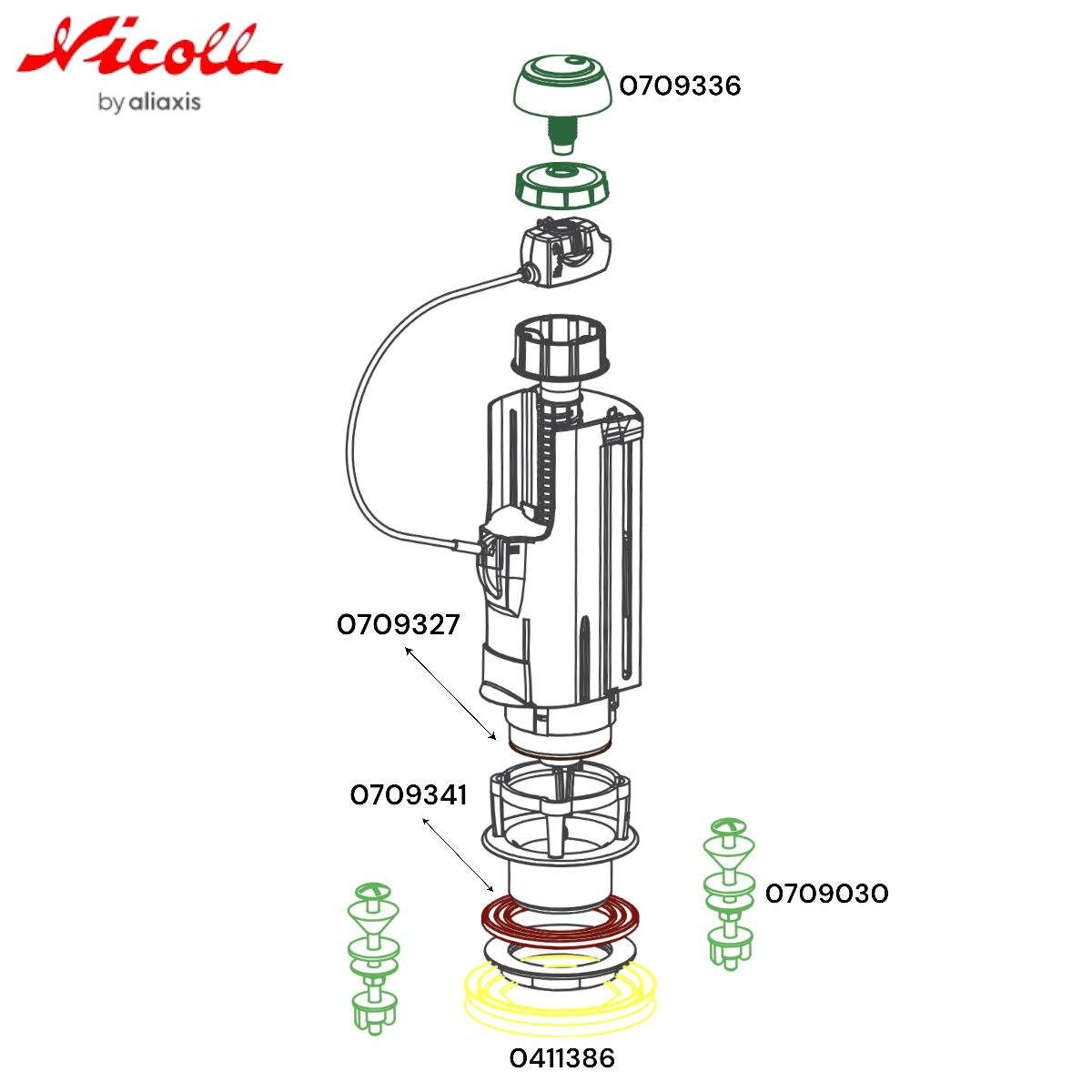 Nicoll
by aliaxis

0709336

0709327

0709341

0709030

0411386