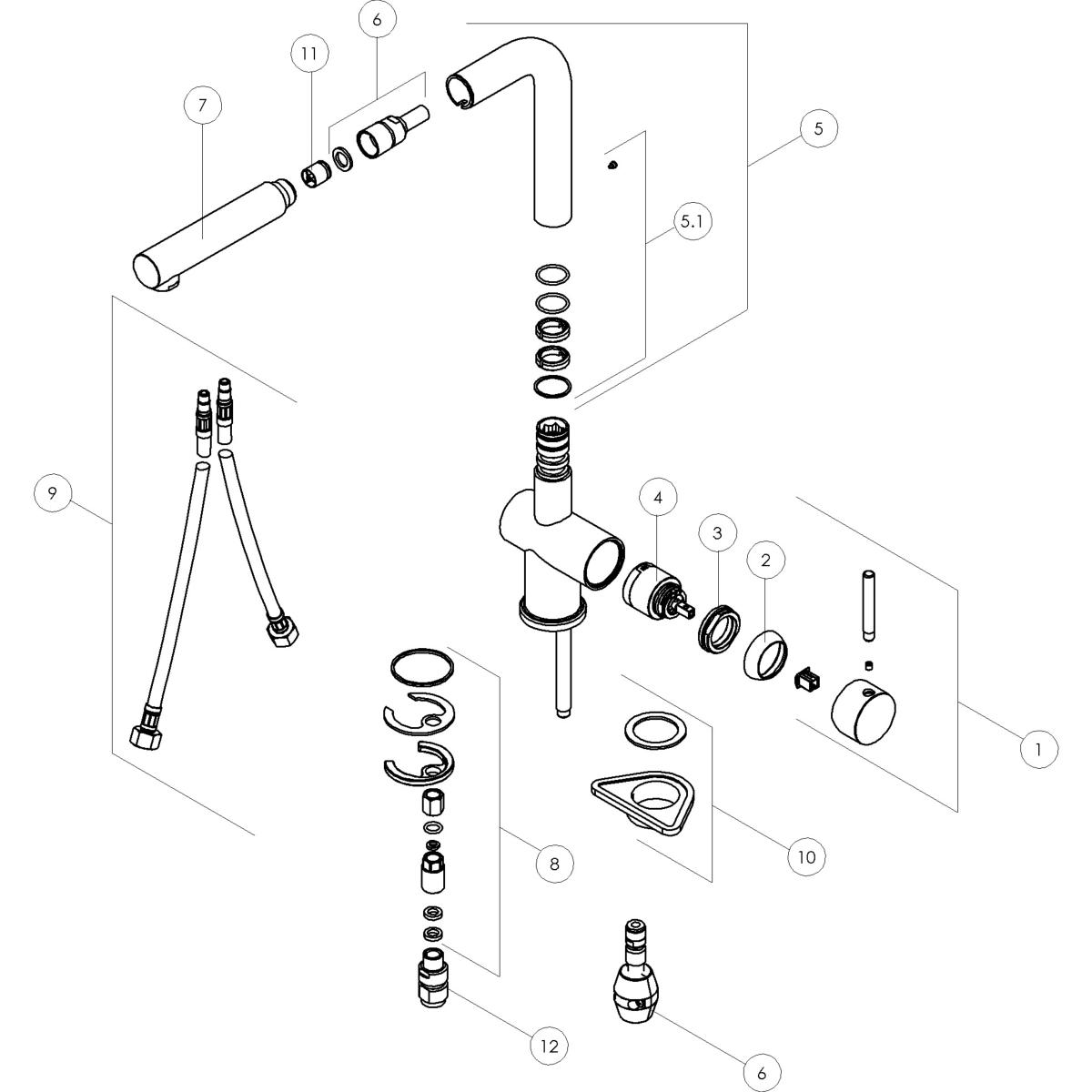 6
11
7
5
5.1
9
4
3
2
1
8
10
12
6