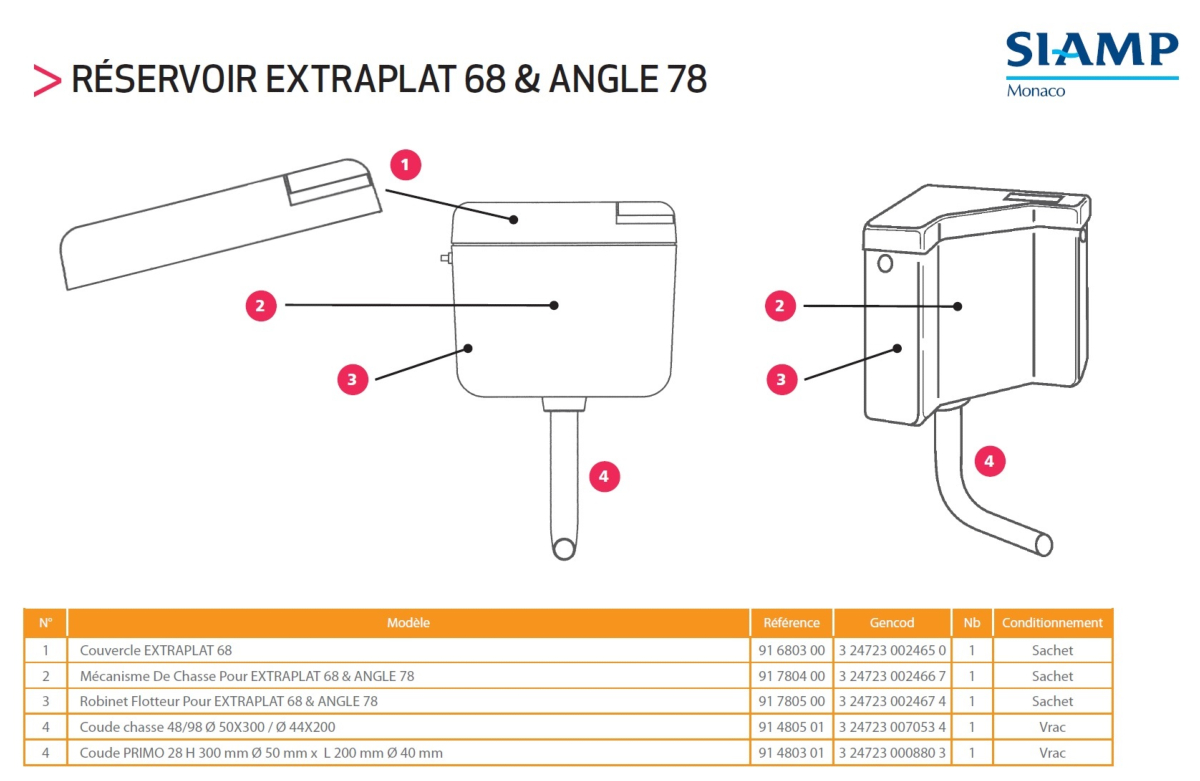 > RÉSERVOIR EXTRAPLAT 68 & ANGLE 78

SIAMP
Monaco

1
2
3
4
2
3
4

| N° | Modèle | Référence | Gencod | Nb | Conditionnement |
|---|---|---|---|---|---|
| 1 | Couvercle EXTRAPLAT 68 | 91 6803 00 | 3 24723 002465 0 | 1 | Sachet |
| 2 | Mécanisme De Chasse Pour EXTRAPLAT 68 & ANGLE 78 | 91 7804 00 | 3 24723 002466 7 | 1 | Sachet |
| 3 | Robinet Flotteur Pour EXTRAPLAT 68 & ANGLE 78 | 91 7805 00 | 3 24723 002467 4 | 1 | Sachet |
| 4 | Coude chasse 48/98 Ø 50X300 / Ø 44X200 | 91 4805 01 | 3 24723 007053 4 | 1 | Vrac |
| 4 | Coude PRIMO 28 H 300 mm Ø 50 mm x L 200 mm Ø 40 mm | 91 4803 01 | 3 24723 000880 3 | 1 | Vrac |