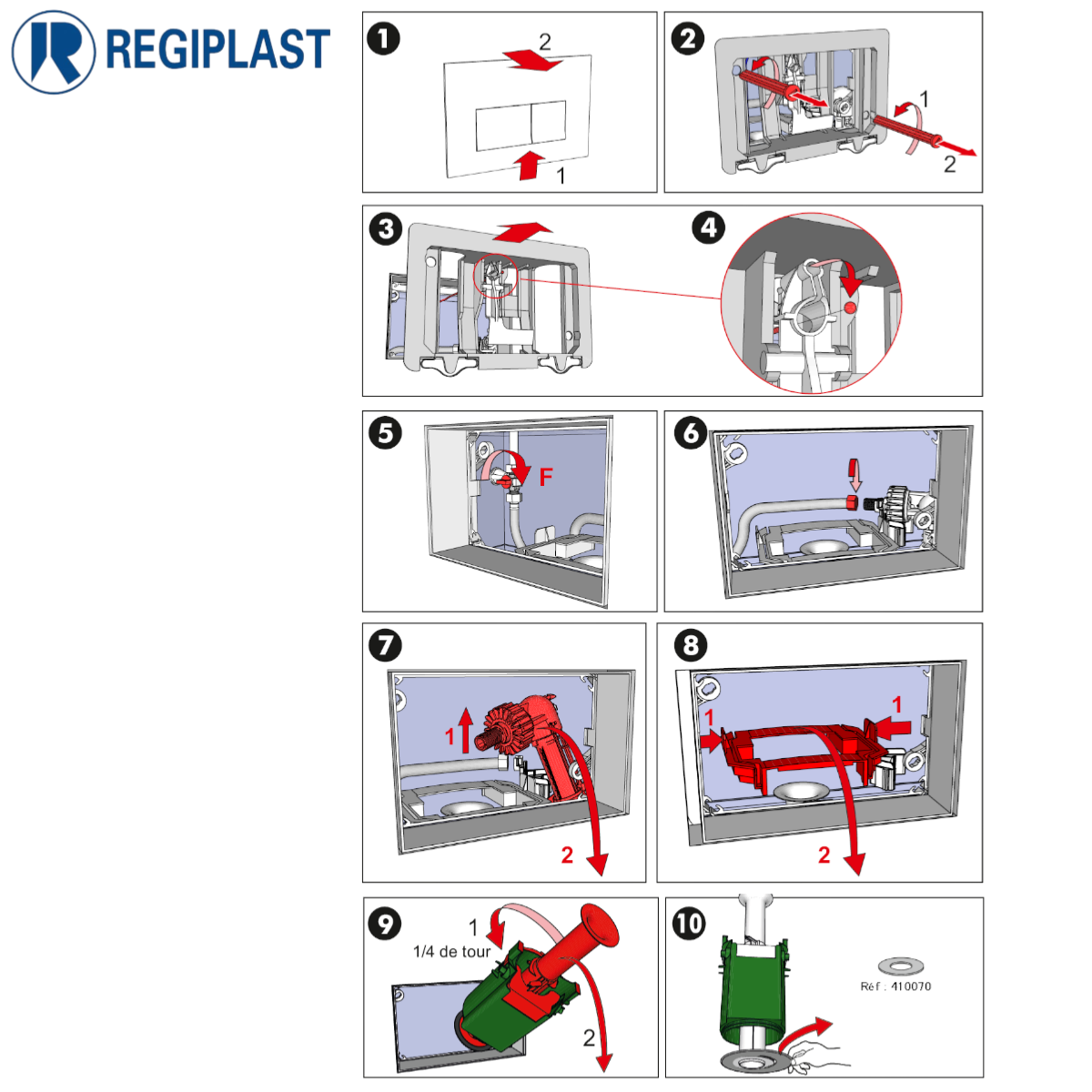 REGIPLAST

1
2
1

2
1
2

3
4

5
F

6

7
1
2

8
1
1
2

9
1
1/4 de tour
2

10
Réf : 410070