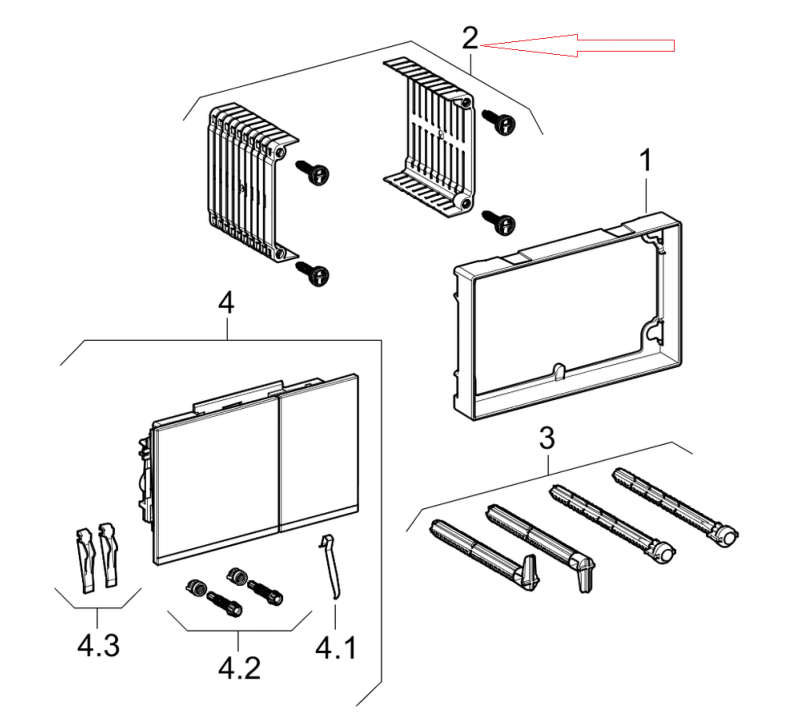 2
1
4
3
4.3
4.2
4.1