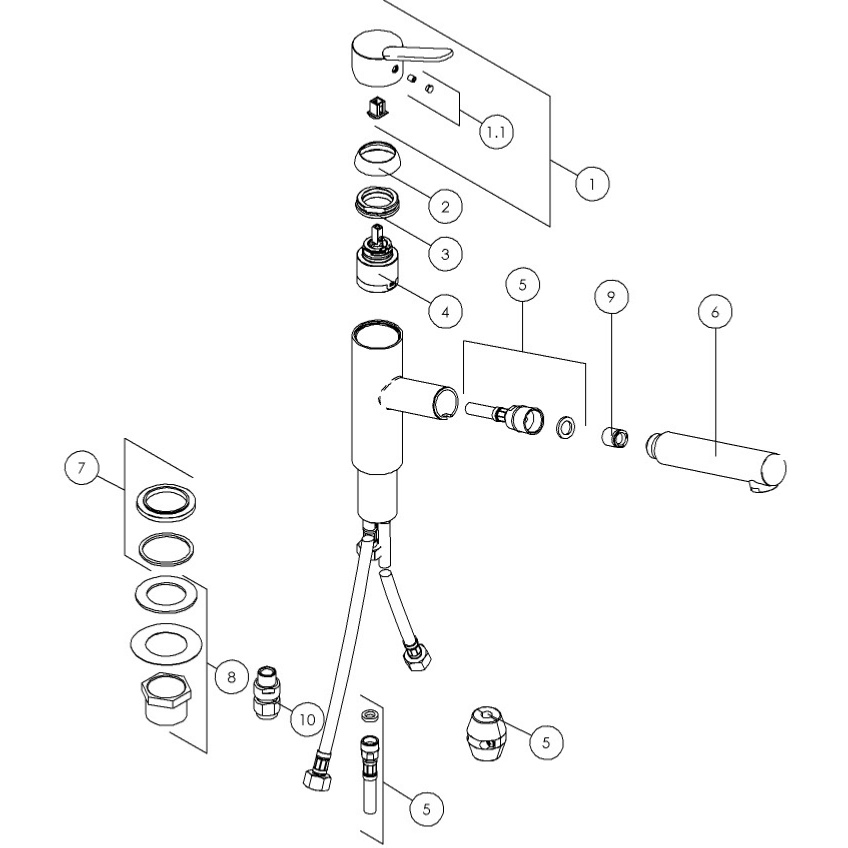 1.1
1
2
3
4
5
9
6
7
8
10
5
5