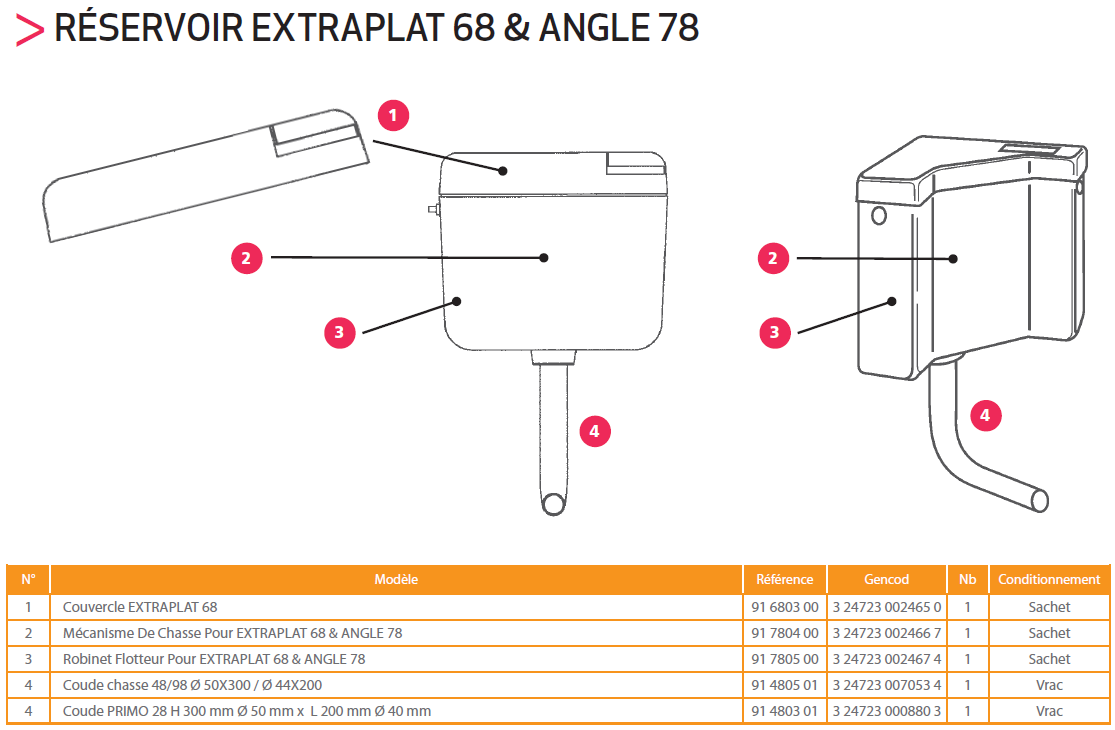 > RÉSERVOIR EXTRAPLAT 68 & ANGLE 78

1

2

3

4

2

3

4

| N° | Modèle | Référence | Gencod | Nb | Conditionnement |
|---|---|---|---|---|---|
| 1 | Couvercle EXTRAPLAT 68 | 91 6803 00 | 3 24723 002465 0 | 1 | Sachet |
| 2 | Mécanisme De Chasse Pour EXTRAPLAT 68 & ANGLE 78 | 91 7804 00 | 3 24723 002466 7 | 1 | Sachet |
| 3 | Robinet Flotteur Pour EXTRAPLAT 68 & ANGLE 78 | 91 7805 00 | 3 24723 002467 4 | 1 | Sachet |
| 4 | Coude chasse 48/98 Ø 50X300 / Ø 44X200 | 91 4805 01 | 3 24723 007053 4 | 1 | Vrac |
| 4 | Coude PRIMO 28 H 300 mm Ø 50 mm x L 200 mm Ø 40 mm | 91 4803 01 | 3 24723 000880 3 | 1 | Vrac |