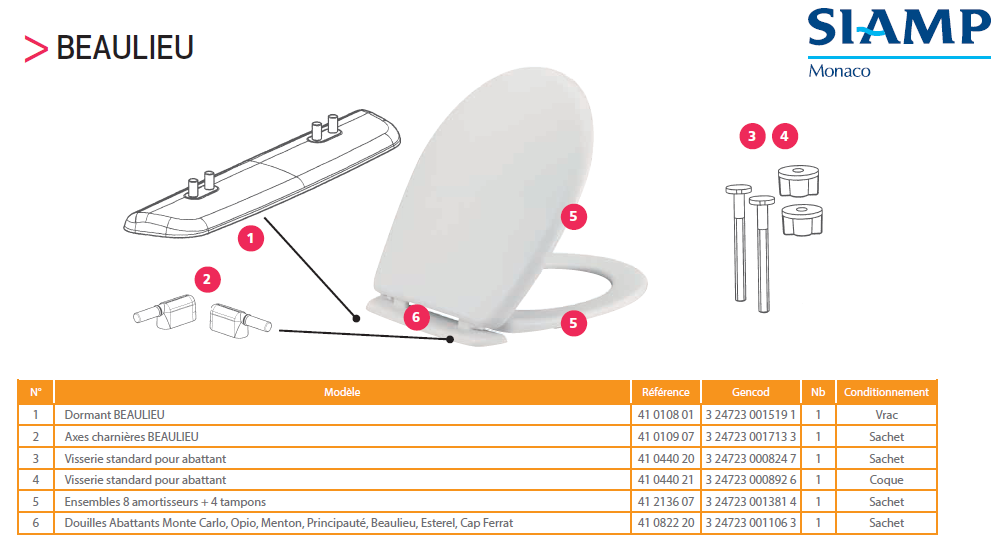 > BEAULIEU

SIAMP
Monaco

1
2
3 4
5
5
6

| N° | Modèle | Référence | Gencod | Nb | Conditionnement |
|---|---|---|---|---|---|
| 1 | Dormant BEAULIEU | 41 0108 01 | 3 24723 001519 1 | 1 | Vrac |
| 2 | Axes charnières BEAULIEU | 41 0109 07 | 3 24723 001713 3 | 1 | Sachet |
| 3 | Visserie standard pour abattant | 41 0440 20 | 3 24723 000824 7 | 1 | Sachet |
| 4 | Visserie standard pour abattant | 41 0440 21 | 3 24723 000892 6 | 1 | Coque |
| 5 | Ensembles 8 amortisseurs + 4 tampons | 41 2136 07 | 3 24723 001381 4 | 1 | Sachet |
| 6 | Douilles Abattants Monte Carlo, Opio, Menton, Principauté, Beaulieu, Esterel, Cap Ferrat | 41 0822 20 | 3 24723 001106 3 | 1 | Sachet |