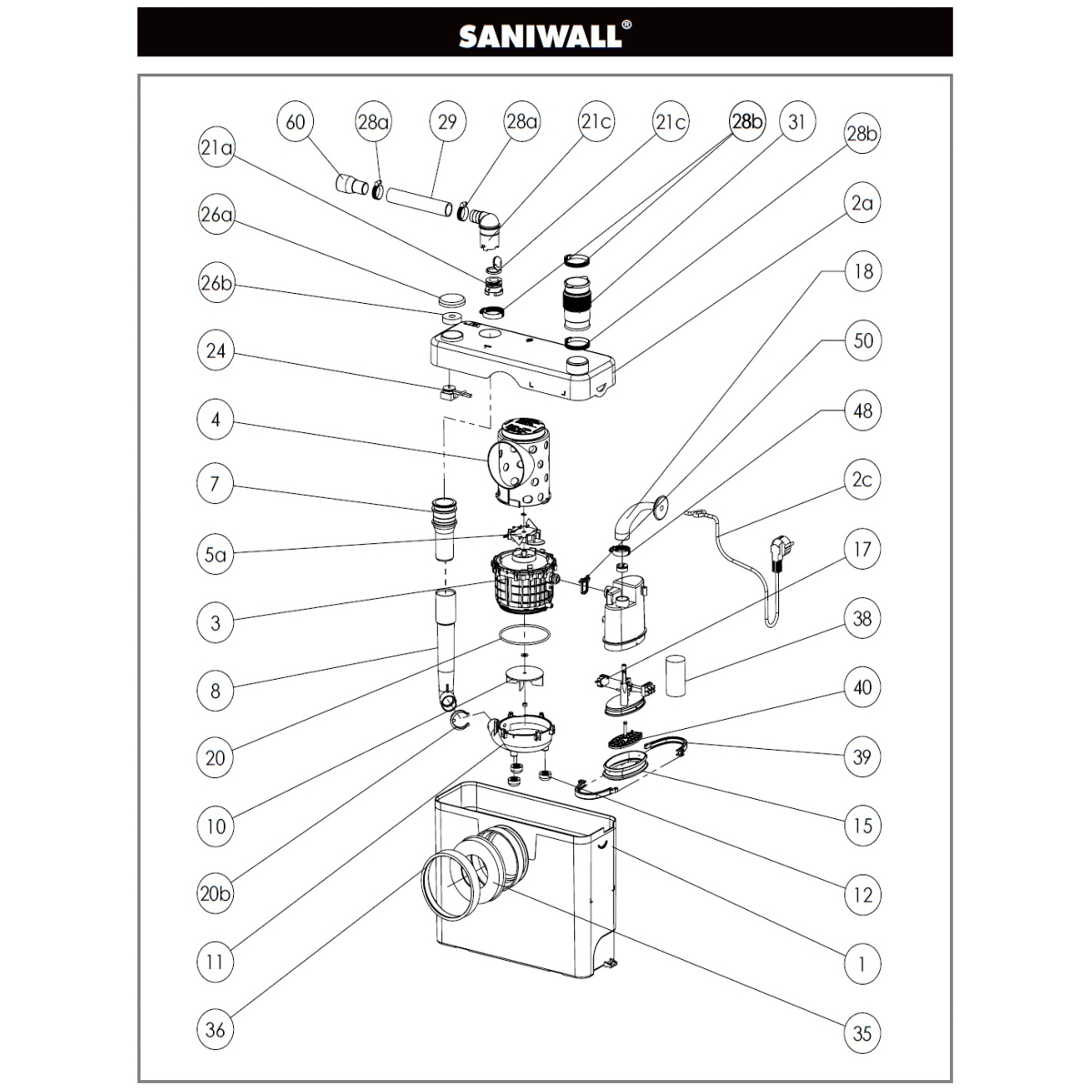 SANIWALL®

60
28a
29
28a
21c
21c
28b
31
28b
21a
26a
26b
24
4
7
5a
3
8
20
10
20b
11
36
2a
18
50
48
2c
17
38
40
39
15
12
1
35